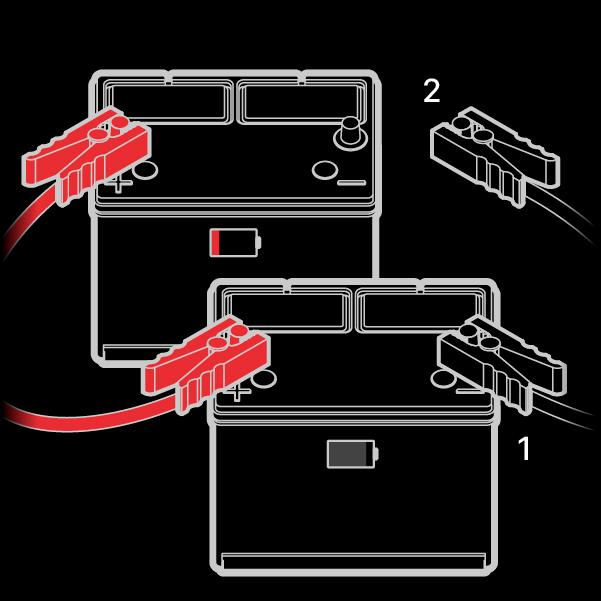 2
+
−
+
−
1